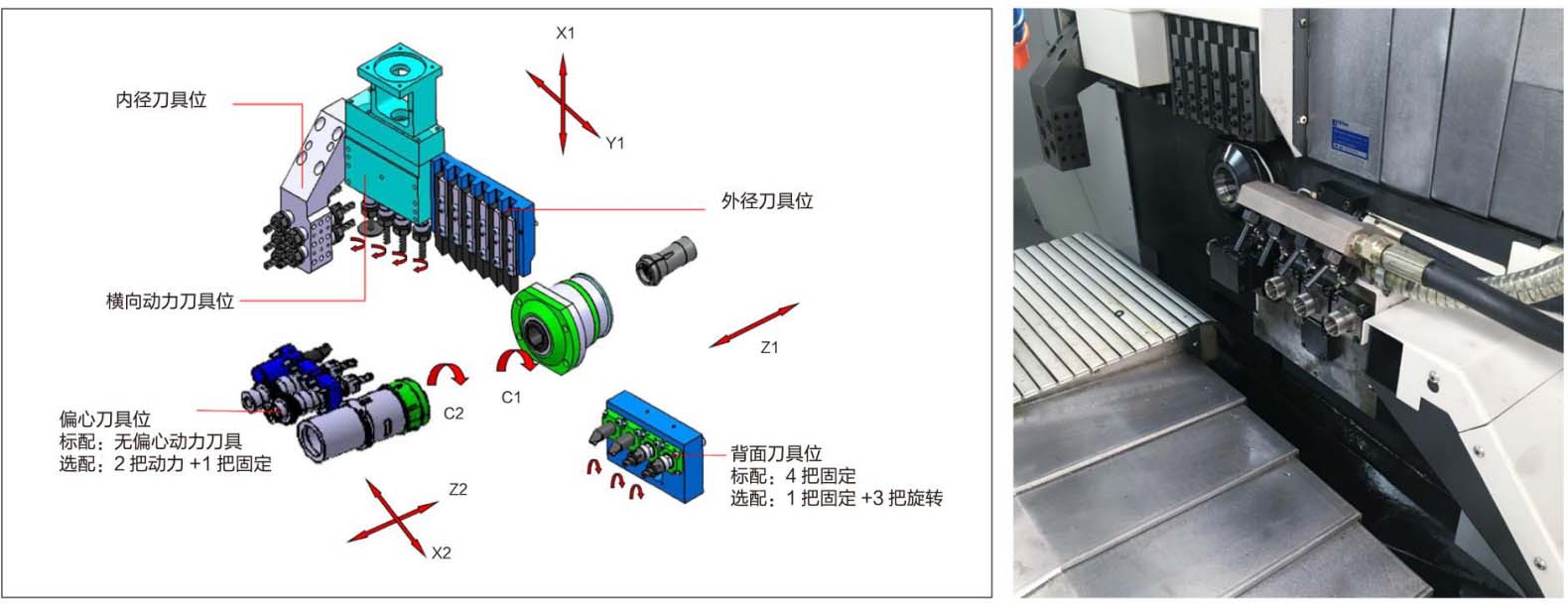 X1

Y1

内径刀具位

外径刀具位

横向动力刀具位

Z1

C1

C2

偏心刀具位
标配：无偏心动力刀具
选配：2 把动力 +1 把固定

背面刀具位
标配：4 把固定
选配：1 把固定 +3 把旋转

Z2

X2